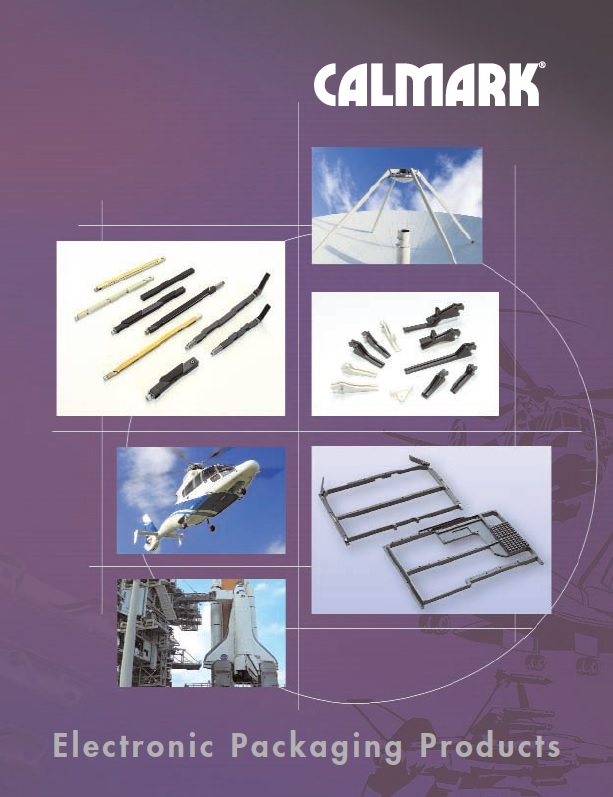 CALMARK®

Electronic Packaging Products