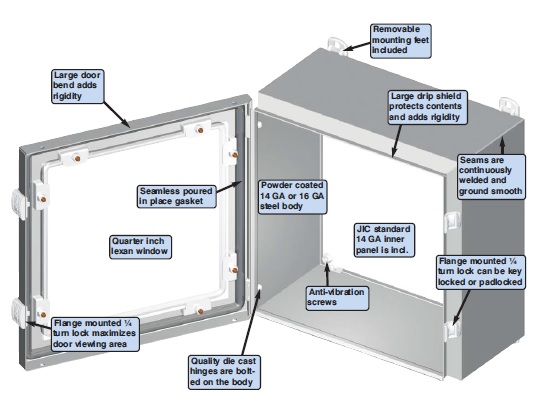 Removable mounting feet included

Large door bend adds rigidity

Large drip shield protects contents and adds rigidity

Seams are continuously welded and ground smooth

Seamless poured in place gasket

Powder coated 14 GA or 16 GA steel body

Quarter inch lexan window

JIC standard 14 GA inner panel is incl.

Flange mounted ¼ turn lock can be key locked or padlocked

Anti-vibration screws

Flange mounted ¼ turn lock maximizes door viewing area

Quality die cast hinges are bolted on the body