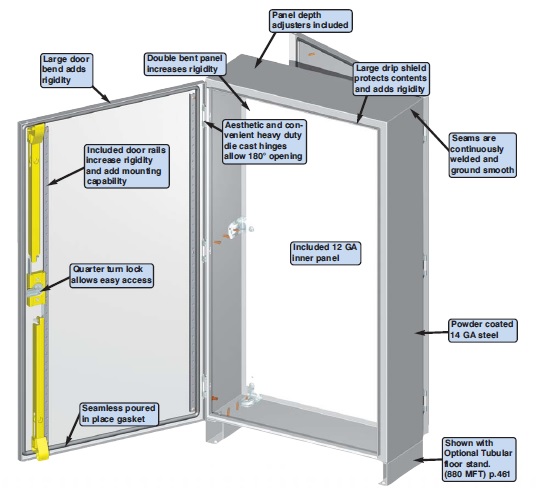 Panel depth adjusters included

Large door bend adds rigidity

Double bent panel increases rigidity

Large drip shield protects contents and adds rigidity

Aesthetic and convenient heavy duty die cast hinges allow 180° opening

Seams are continuously welded and ground smooth

Included door rails increase rigidity and add mounting capability

Included 12 GA inner panel

Quarter turn lock allows easy access

Powder coated 14 GA steel

Seamless poured in place gasket

Shown with Optional Tubular floor stand. (880 MFT) p.461