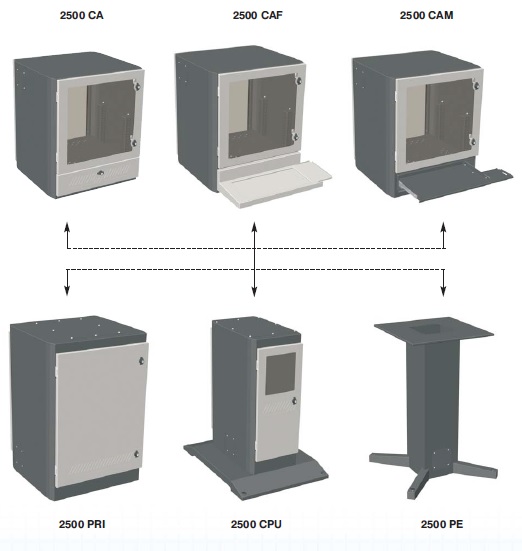 2500 CA

2500 CAF

2500 CAM

2500 PRI

2500 CPU

2500 PE