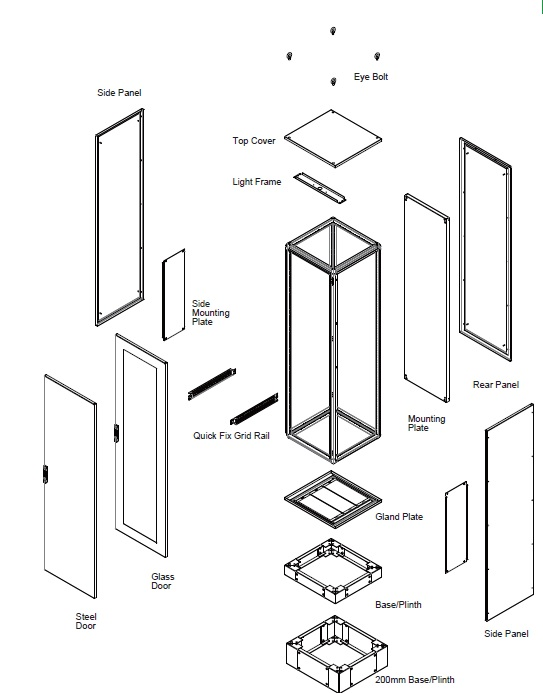 Eye Bolt

Side Panel

Top Cover

Light Frame

Side Mounting Plate

Rear Panel

Mounting Plate

Quick Fix Grid Rail

Gland Plate

Glass Door

Steel Door

Base/Plinth

Side Panel

200mm Base/Plinth