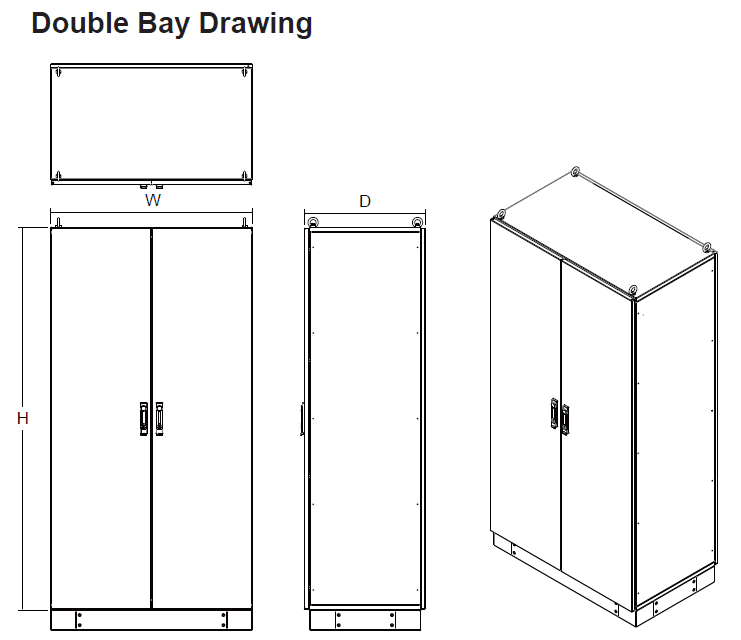 Double Bay Drawing

W

D

H